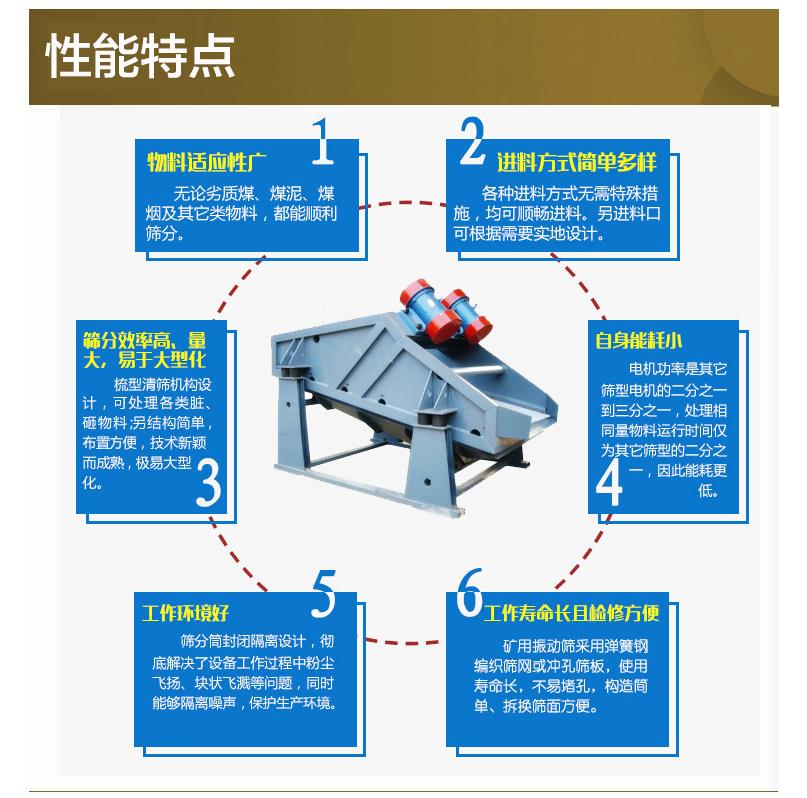 性能特点

1
物料适应性广
无论劣质煤、煤泥、煤烟及其它类物料，都能顺利筛分。

2
进料方式简单多样
各种进料方式无需特殊措施，均可顺畅进料。另进料口可根据需要实地设计。

筛分效率高、量大，易于大型化
梳型清筛机构设计，可处理各类脏、砸物料;另结构简单，布置方便，技术新颖而成熟，极易大型化。
3

自身能耗小
电机功率是其它筛型电机的二分之一到三分之一，处理相同量物料运行时间仅为其它筛型的二分之一，因此能耗更低。
4

5
工作环境好
筛分筒封闭隔离设计，彻底解决了设备工作过程中粉尘飞扬、块状飞溅等问题，同时能够隔离噪声，保护生产环境。

6
工作寿命长且检修方便
矿用振动筛采用弹簧钢编织筛网或冲孔筛板，使用寿命长，不易堵孔，构造简单、拆换筛面方便。